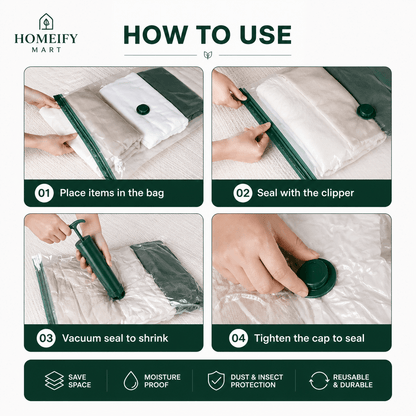 HOMEIFY MART

HOW TO USE

01 Place items in the bag

02 Seal with the clipper

03 Vacuum seal to shrink

04 Tighten the cap to seal

SAVE SPACE

MOISTURE PROOF

DUST & INSECT PROTECTION

REUSABLE & DURABLE